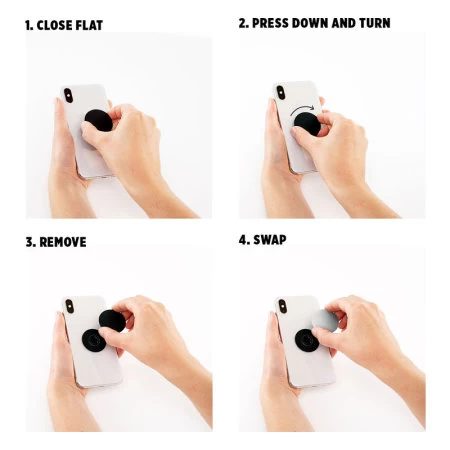 1. CLOSE FLAT

2. PRESS DOWN AND TURN

3. REMOVE

4. SWAP